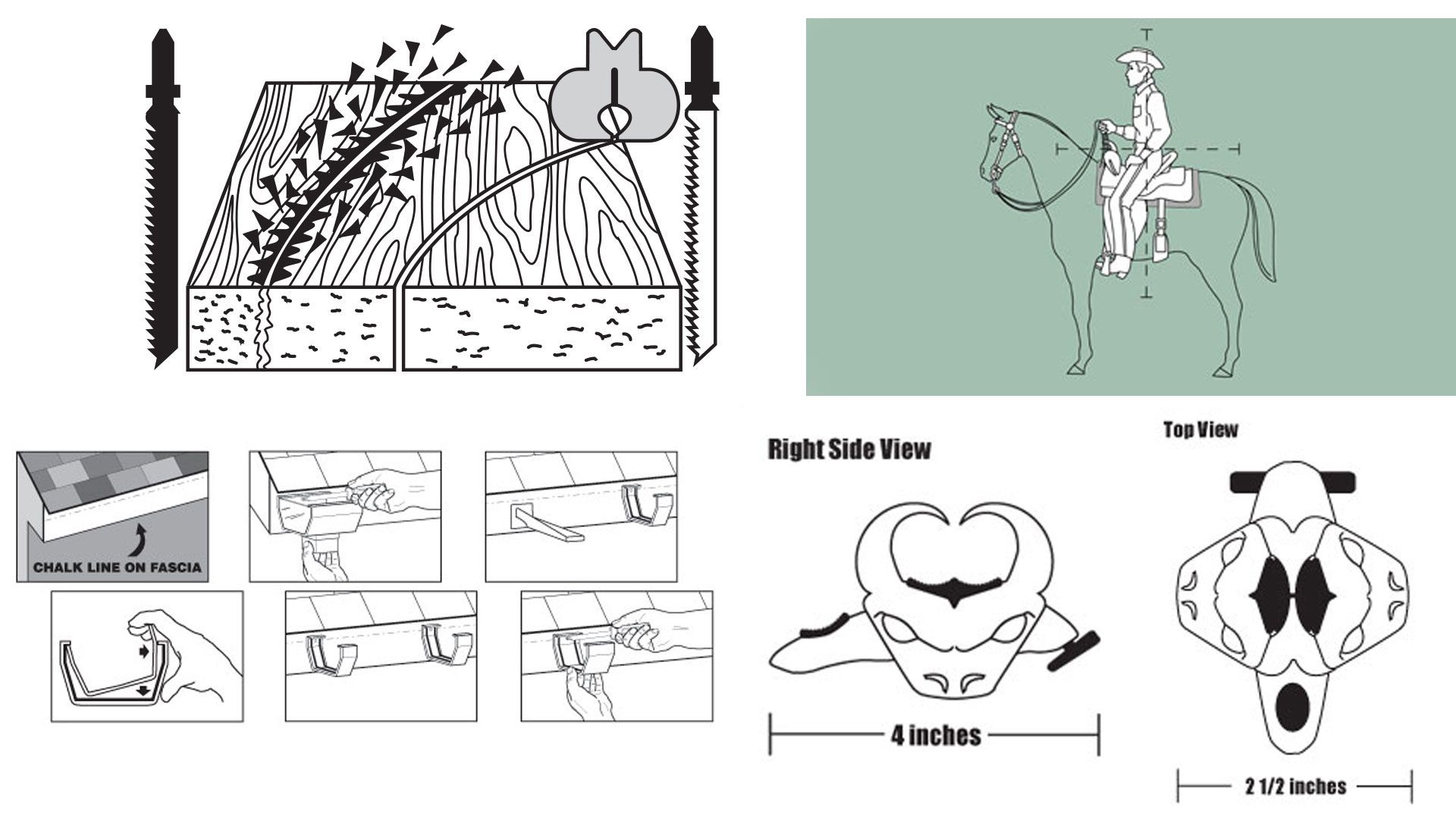 CHALK LINE ON FASCIA

Right Side View

4 inches

Top View

2 1/2 inches